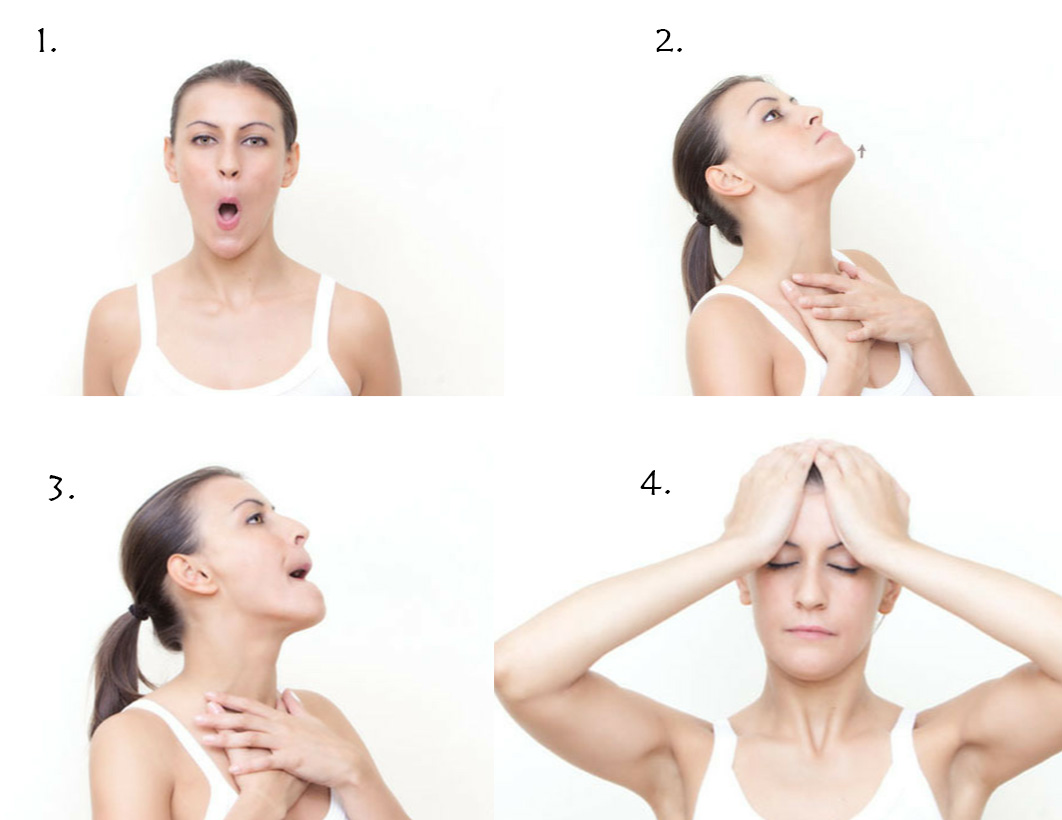 1.

2.

3.

4.